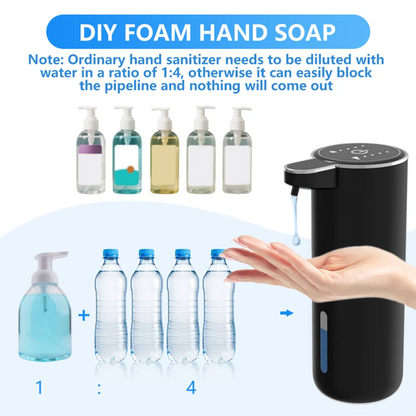 DIY FOAM HAND SOAP

Note: Ordinary hand sanitizer needs to be diluted with water in a ratio of 1:4, otherwise it can easily block the pipeline and nothing will come out

+

1 : 4