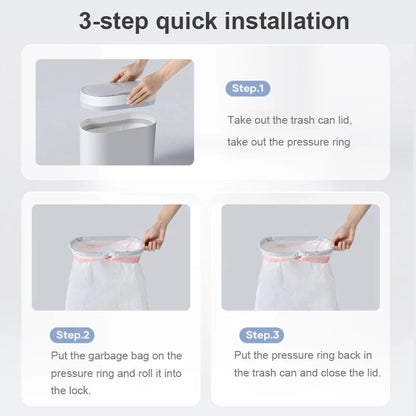 3-step quick installation

Step.1

Take out the trash can lid, take out the pressure ring

Step.2

Put the garbage bag on the pressure ring and roll it into the lock.

Step.3

Put the pressure ring back in the trash can and close the lid.