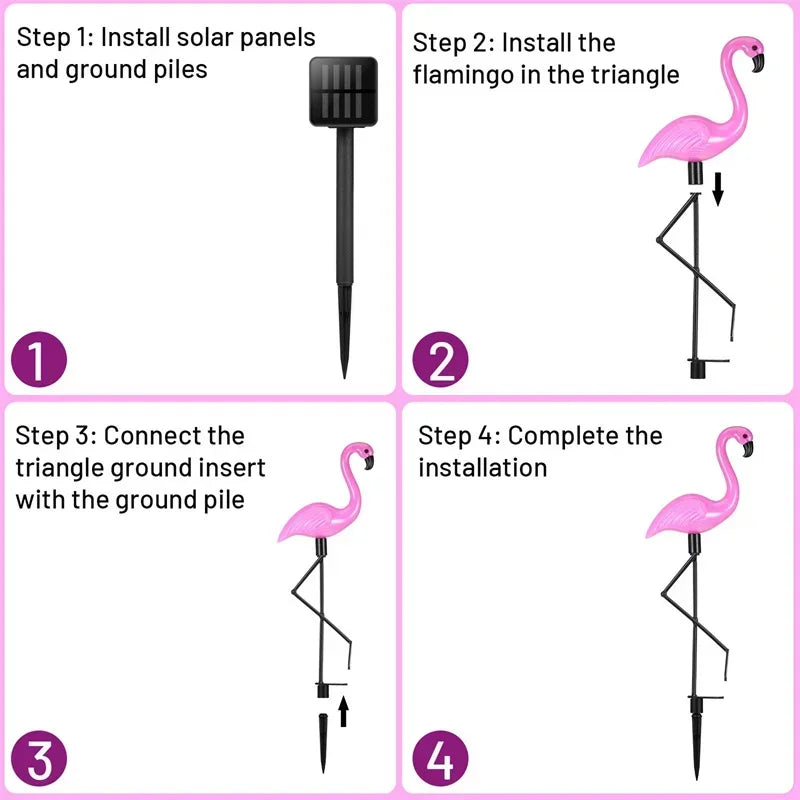 Step 1: Install solar panels and ground piles

1

Step 2: Install the flamingo in the triangle

2

Step 3: Connect the triangle ground insert with the ground pile

3

Step 4: Complete the installation

4