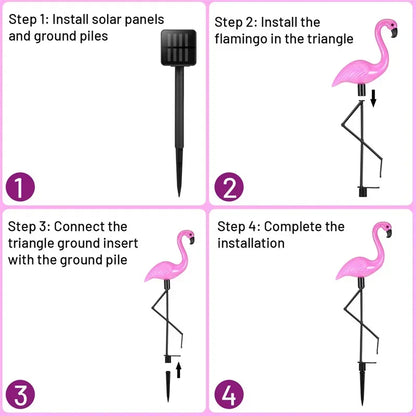 Step 1: Install solar panels and ground piles

1

Step 2: Install the flamingo in the triangle

2

Step 3: Connect the triangle ground insert with the ground pile

3

Step 4: Complete the installation

4