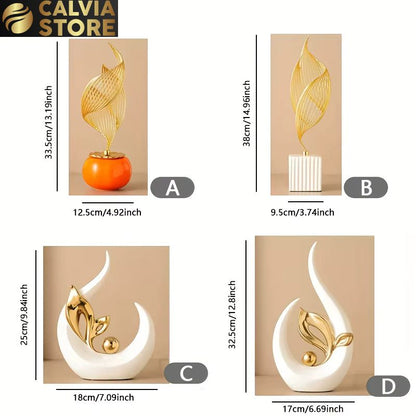 CALVIA STORE

33.5cm/13.19inch

A

12.5cm/4.92inch

38cm/14.96inch

B

9.5cm/3.74inch

25cm/9.84inch

C

18cm/7.09inch

32.5cm/12.8inch

D

17cm/6.69inch